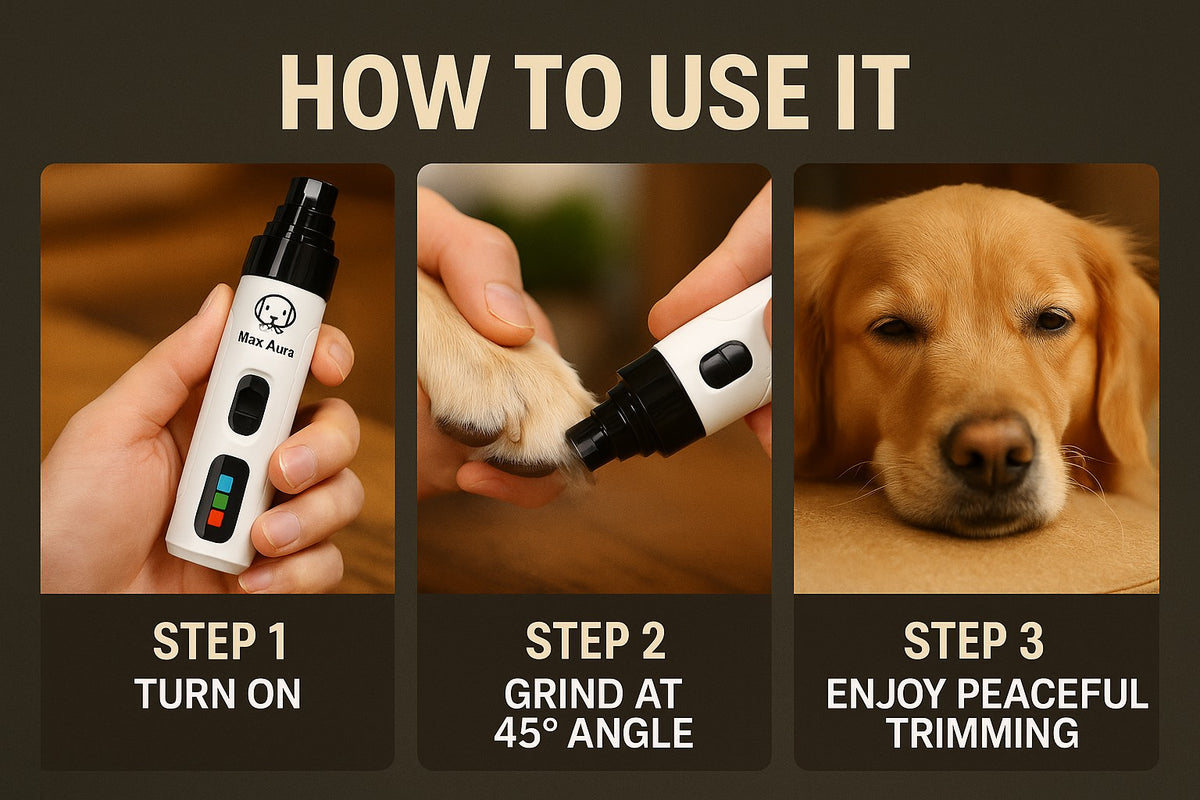 HOW TO USE IT

Max Aura

STEP 1
TURN ON

STEP 2
GRIND AT 45° ANGLE

STEP 3
ENJOY PEACEFUL TRIMMING